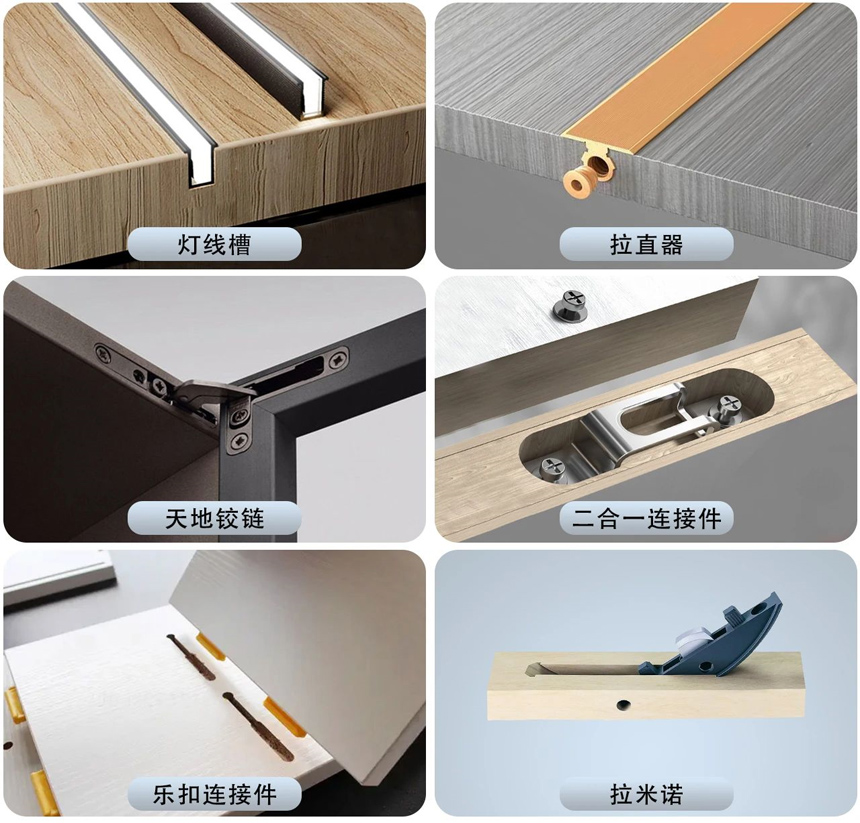 灯线槽

拉直器

天地铰链

二合一连接件

乐扣连接件

拉米诺